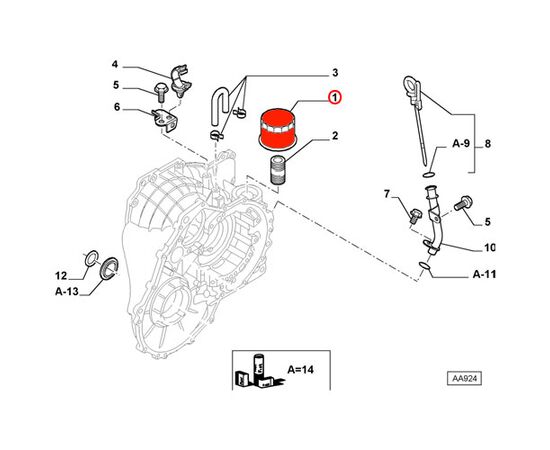 4
5
6
3
1
2
A-9
8
7
5
10
A-11
12
A-13
A=14
AA924